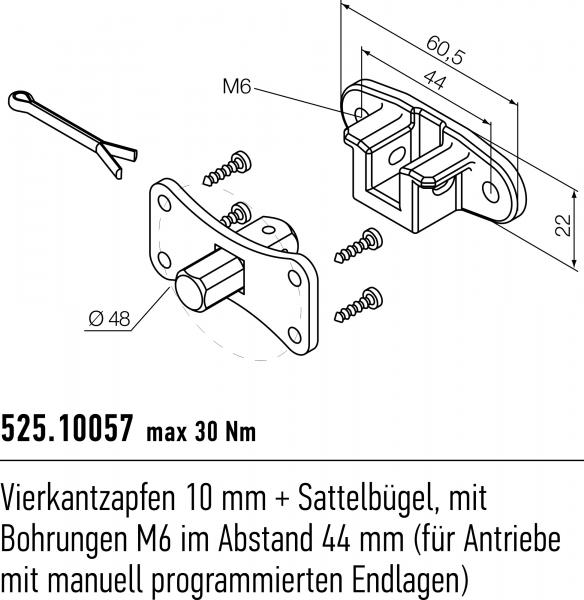 60,5

44

M6

22

Ø 48

525.10057 max 30 Nm

Vierkantzapfen 10 mm + Sattelbügel, mit Bohrungen M6 im Abstand 44 mm (für Antriebe mit manuell programmierten Endlagen)